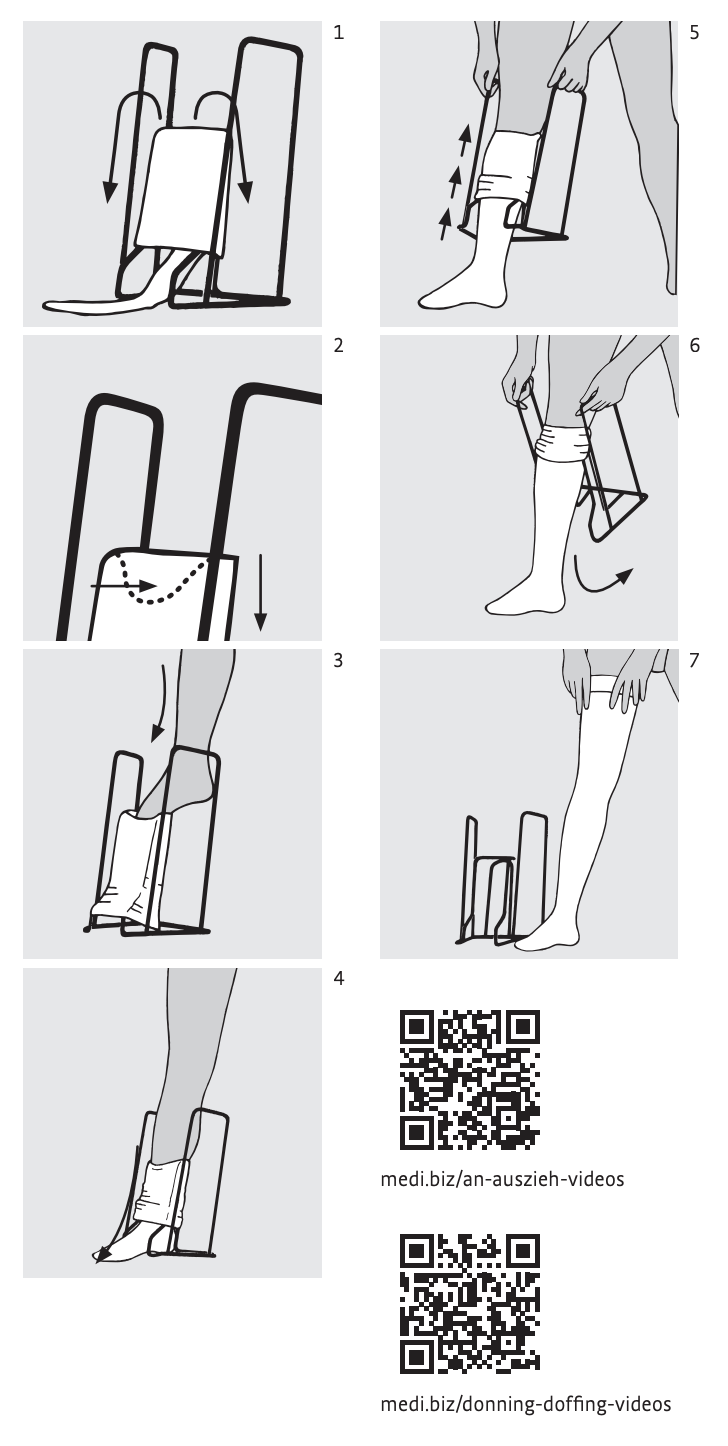 1

2

3

4

5

6

7

medi.biz/an-auszieh-videos

medi.biz/donning-doffing-videos